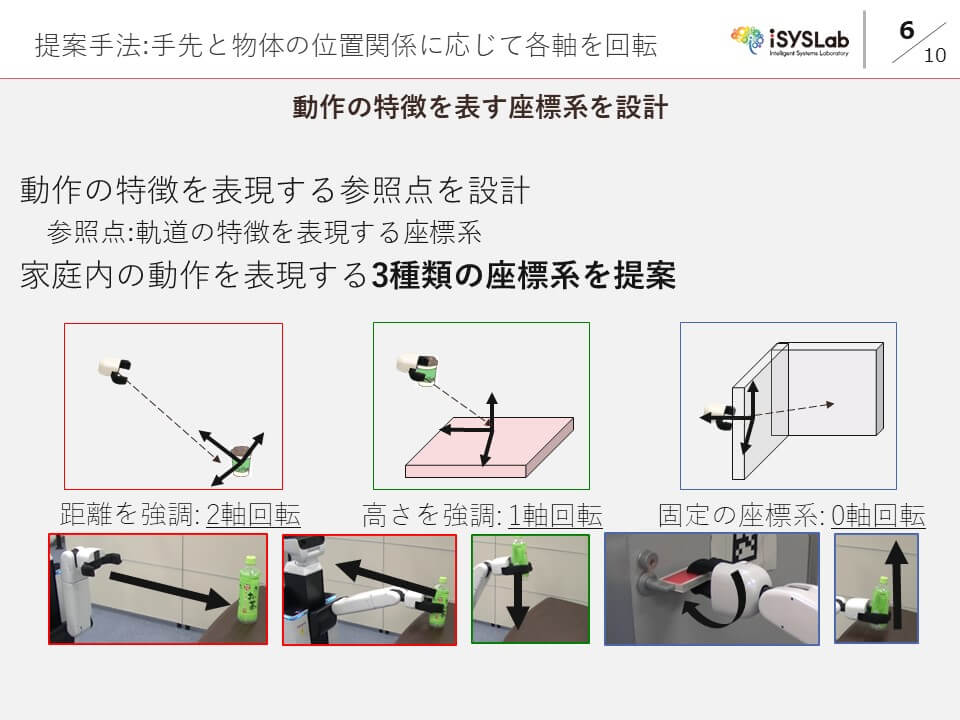 提案手法:手先と物体の位置関係に応じて各軸を回転

iSYSLab
Intelligent Systems Laboratory

6
10

動作の特徴を表す座標系を設計

動作の特徴を表現する参照点を設計

参照点:軌道の特徴を表現する座標系

家庭内の動作を表現する3種類の座標系を提案

距離を強調: 2軸回転

高さを強調: 1軸回転

固定の座標系: 0軸回転